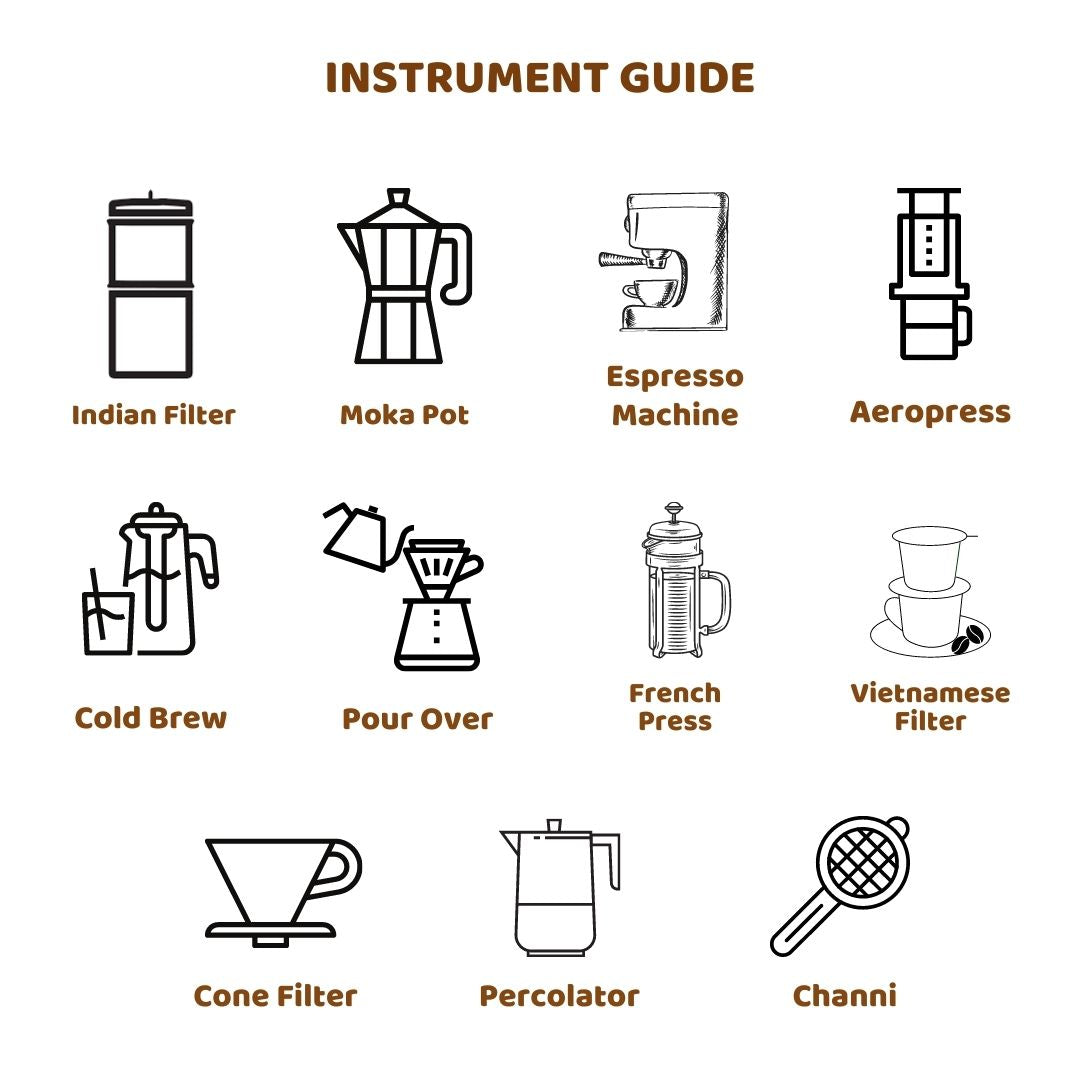 INSTRUMENT GUIDE

Indian Filter

Moka Pot

Espresso Machine

Aeropress

Cold Brew

Pour Over

French Press

Vietnamese Filter

Cone Filter

Percolator

Channi