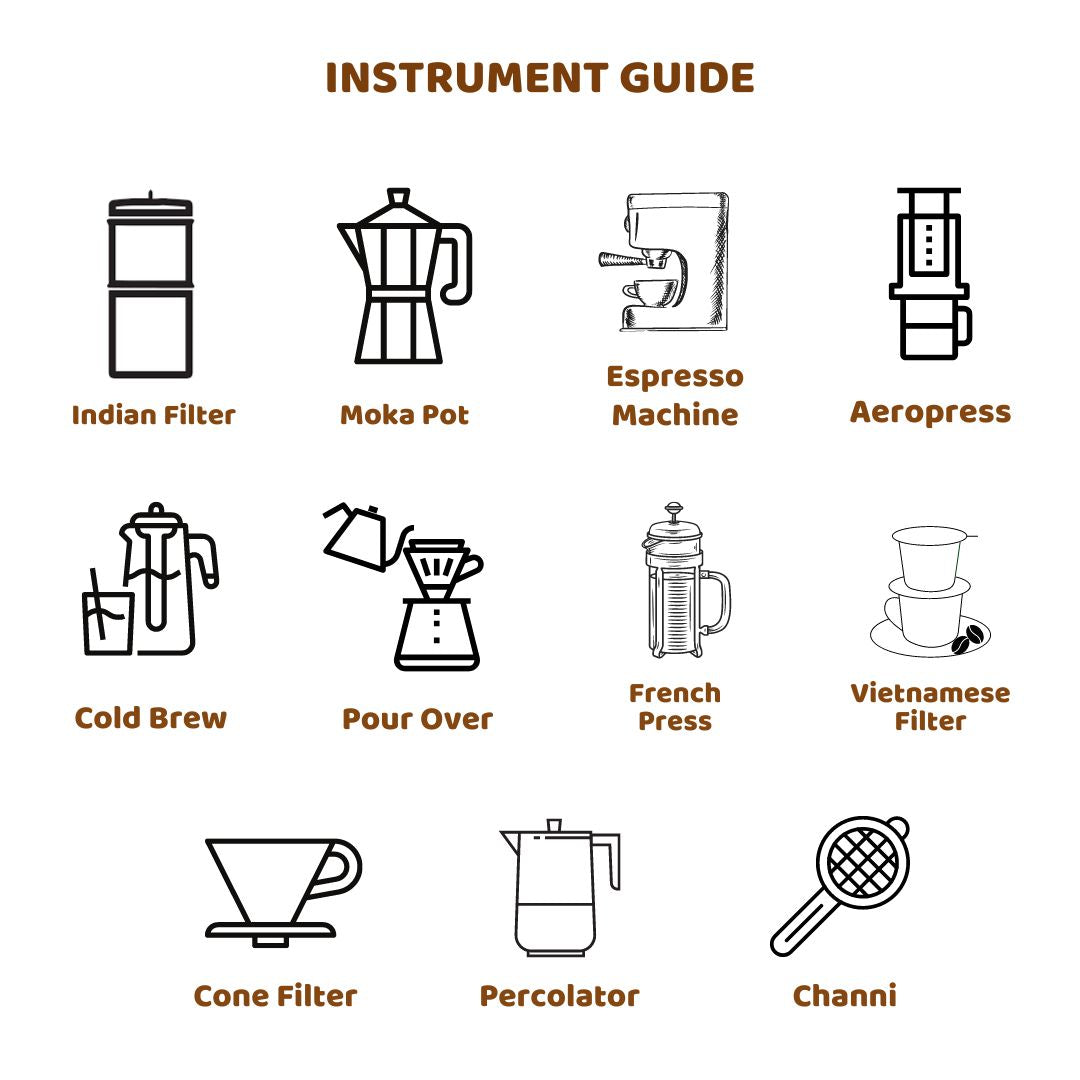 INSTRUMENT GUIDE

Indian Filter

Moka Pot

Espresso Machine

Aeropress

Cold Brew

Pour Over

French Press

Vietnamese Filter

Cone Filter

Percolator

Channi